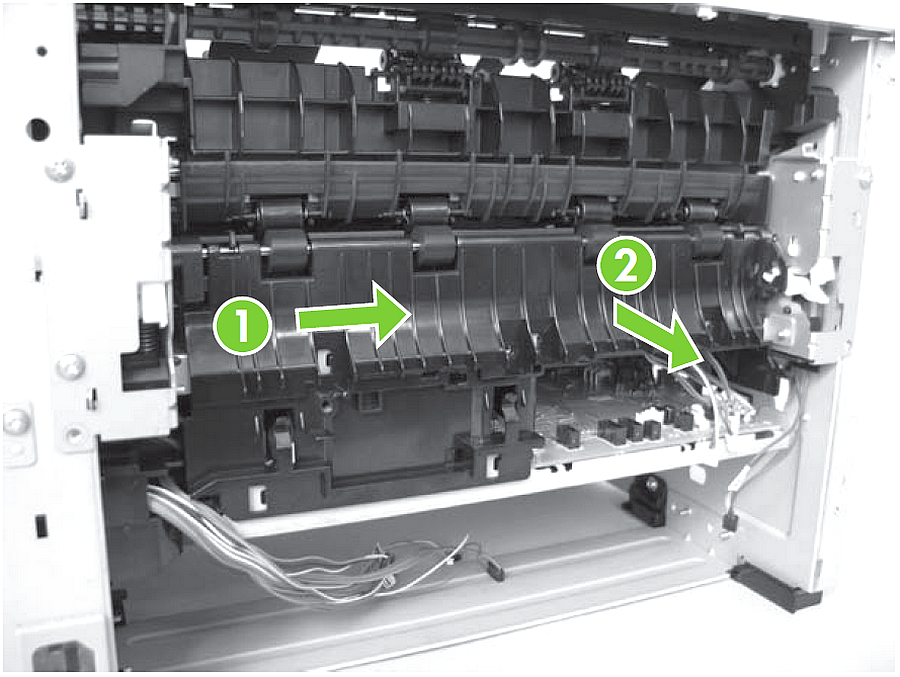 1

2